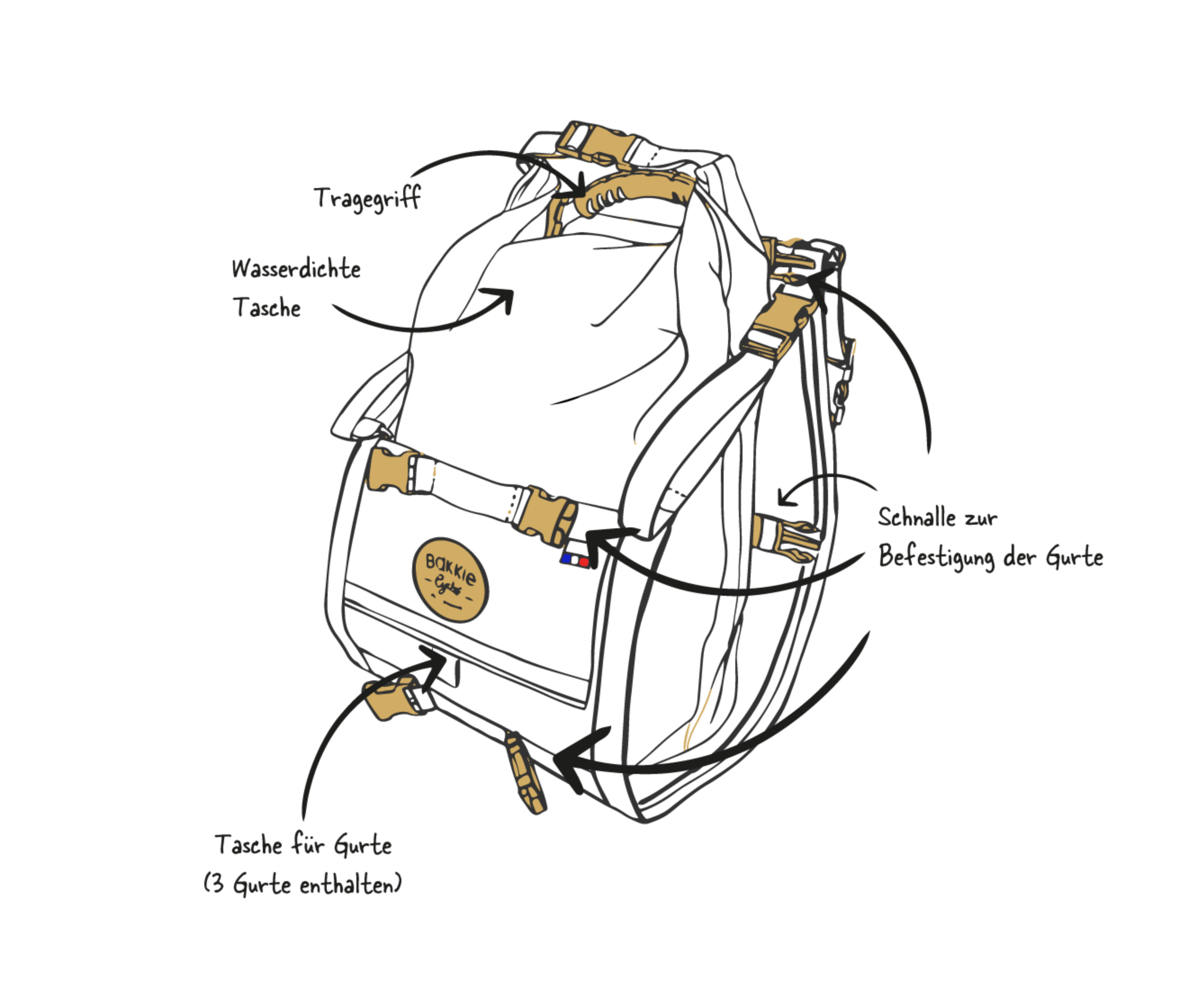 Tragegriff

Wasserdichte Tasche

Bakkie Cycles

Schnalle zur Befestigung der Gurte

Tasche für Gurte (3 Gurte enthalten)