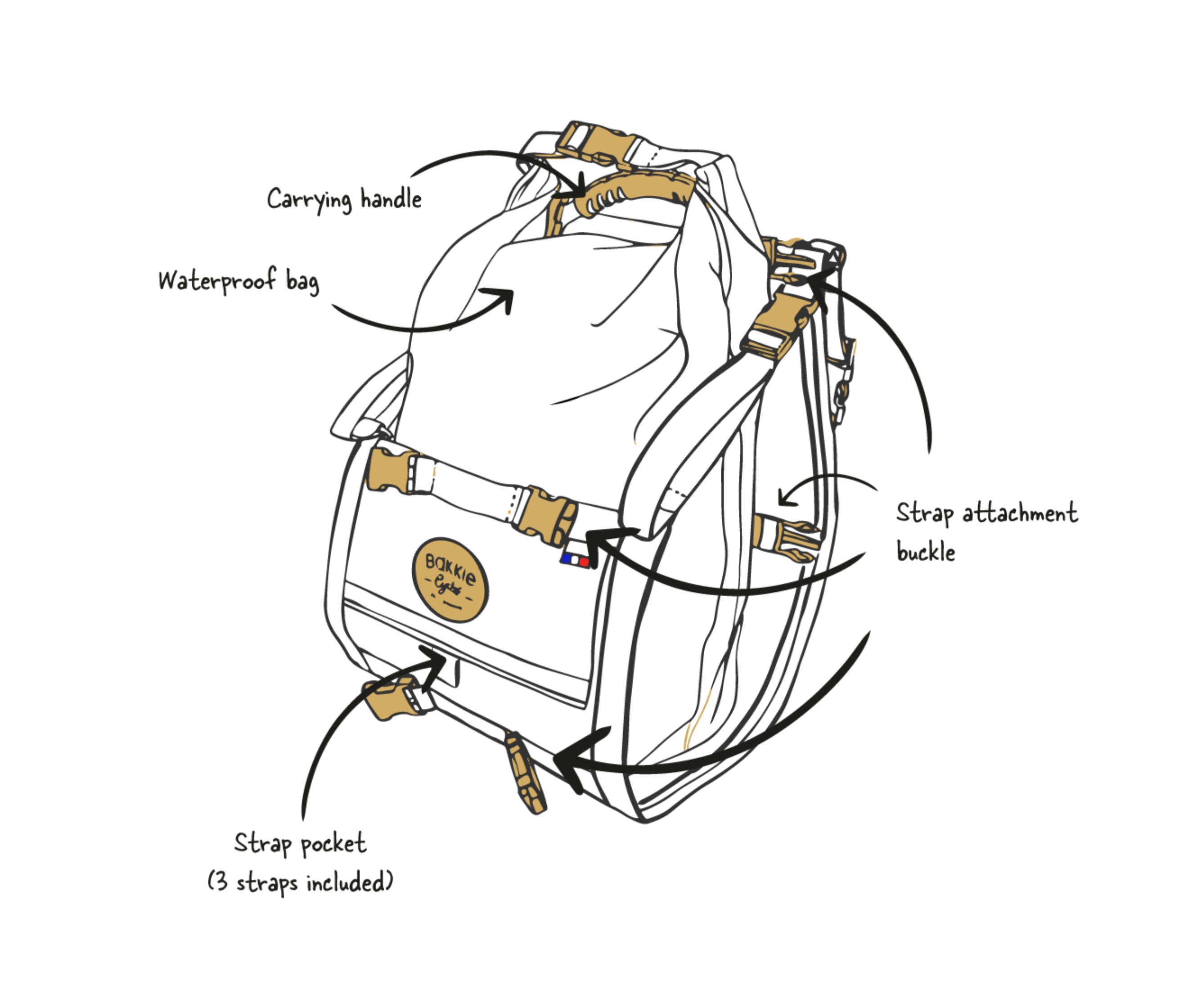 Carrying handle

Waterproof bag

Strap attachment buckle

Bakkie Cycles

Strap pocket (3 straps included)